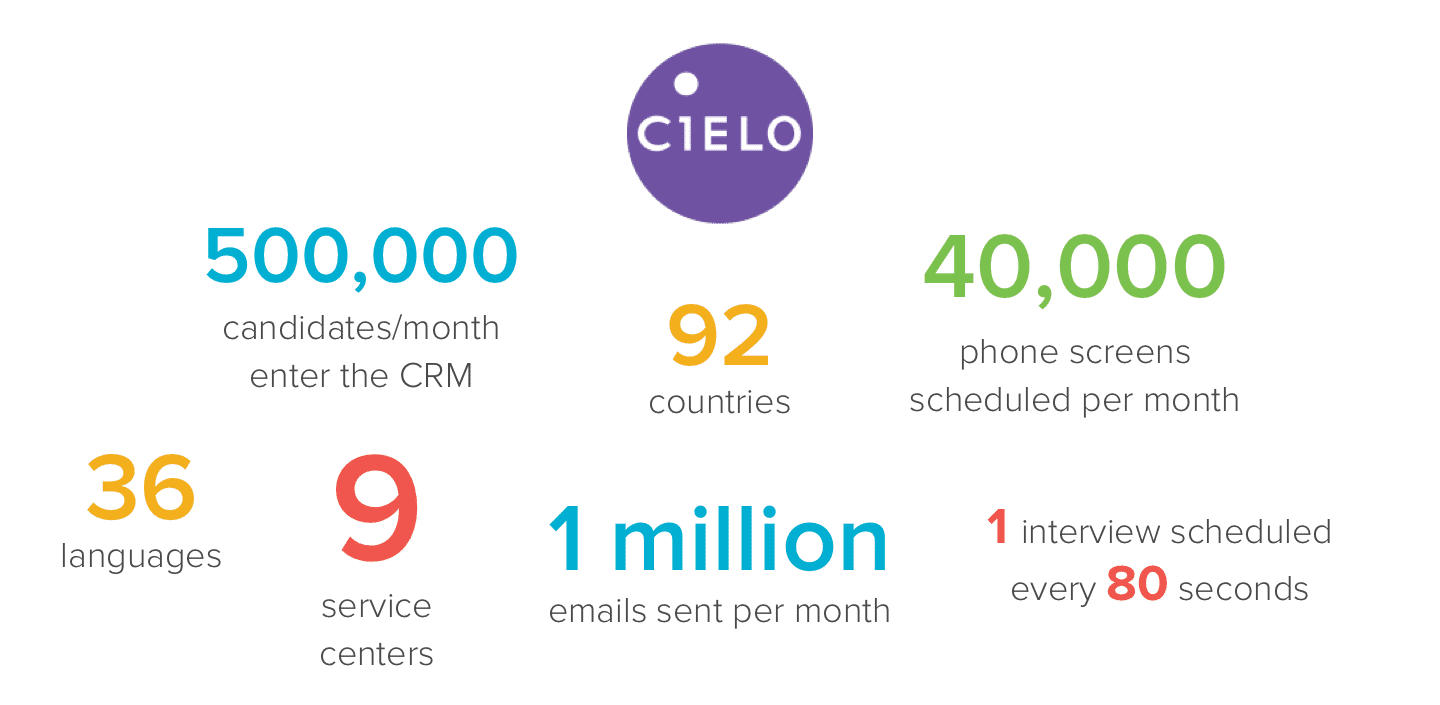 CIELO

500,000
candidates/month enter the CRM

92
countries

40,000
phone screens scheduled per month

36
languages

9
service centers

1 million
emails sent per month

1 interview scheduled every 80 seconds