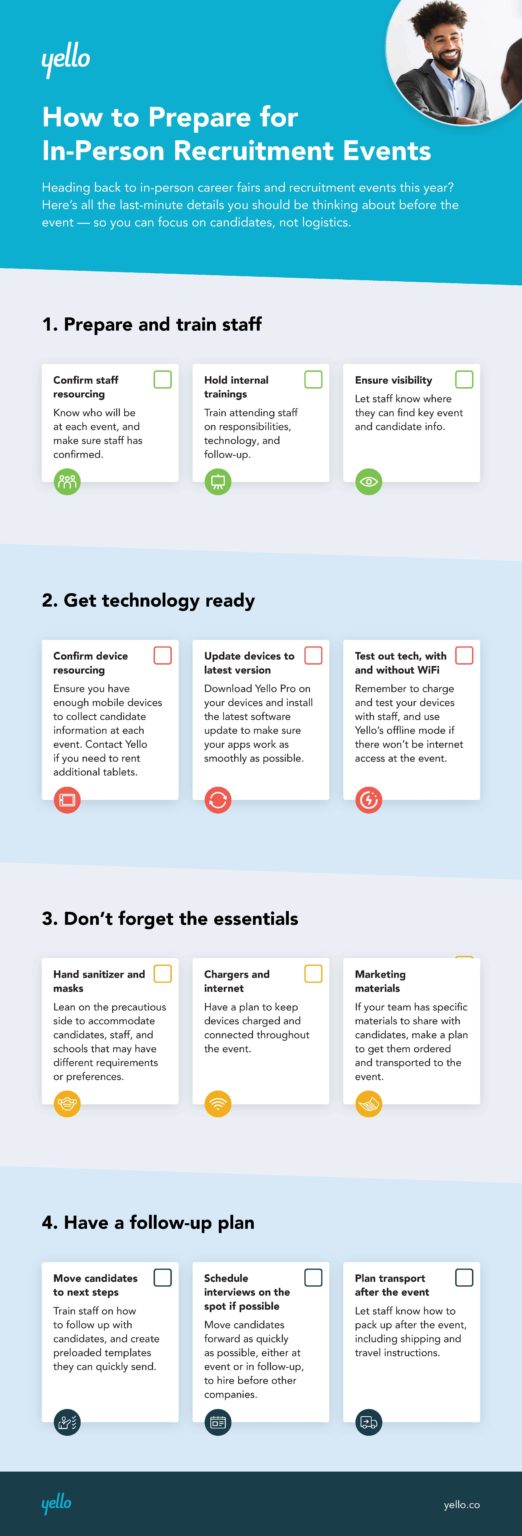 yello

How to Prepare for In-Person Recruitment Events

Heading back to in-person career fairs and recruitment events this year? Here's all the last-minute details you should be thinking about before the event — so you can focus on candidates, not logistics.

1. Prepare and train staff

Confirm staff resourcing
Know who will be at each event, and make sure staff has confirmed.

Hold internal trainings
Train attending staff on responsibilities, technology, and follow-up.

Ensure visibility
Let staff know where they can find key event and candidate info.

2. Get technology ready

Confirm device resourcing
Ensure you have enough mobile devices to collect candidate information at each event. Contact Yello if you need to rent additional tablets.

Update devices to latest version
Download Yello Pro on your devices and install the latest software update to make sure your apps work as smoothly as possible.

Test out tech, with and without WiFi
Remember to charge and test your devices with staff, and use Yello's offline mode if there won't be internet access at the event.

3. Don't forget the essentials

Hand sanitizer and masks
Lean on the precautious side to accommodate candidates, staff, and schools that may have different requirements or preferences.

Chargers and internet
Have a plan to keep devices charged and connected throughout the event.

Marketing materials
If your team has specific materials to share with candidates, make a plan to get them ordered and transported to the event.

4. Have a follow-up plan

Move candidates to next steps
Train staff on how to follow up with candidates, and create preloaded templates they can quickly send.

Schedule interviews on the spot if possible
Move candidates forward as quickly as possible, either at event or in follow-up, to hire before other companies.

Plan transport after the event
Let staff know how to pack up after the event, including shipping and travel instructions.

yello

yello.co